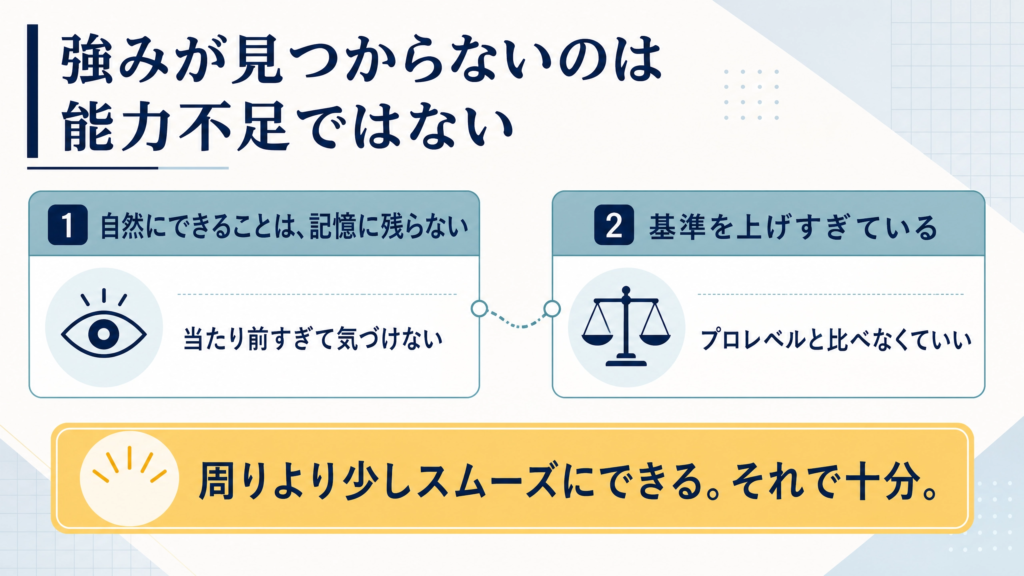 強みが見つからないのは
能力不足ではない

1 自然にできることは、記憶に残らない

当たり前すぎて気づけない

2 基準を上げすぎている

プロレベルと比べなくていい

周りより少しスムーズにできる。それで十分。